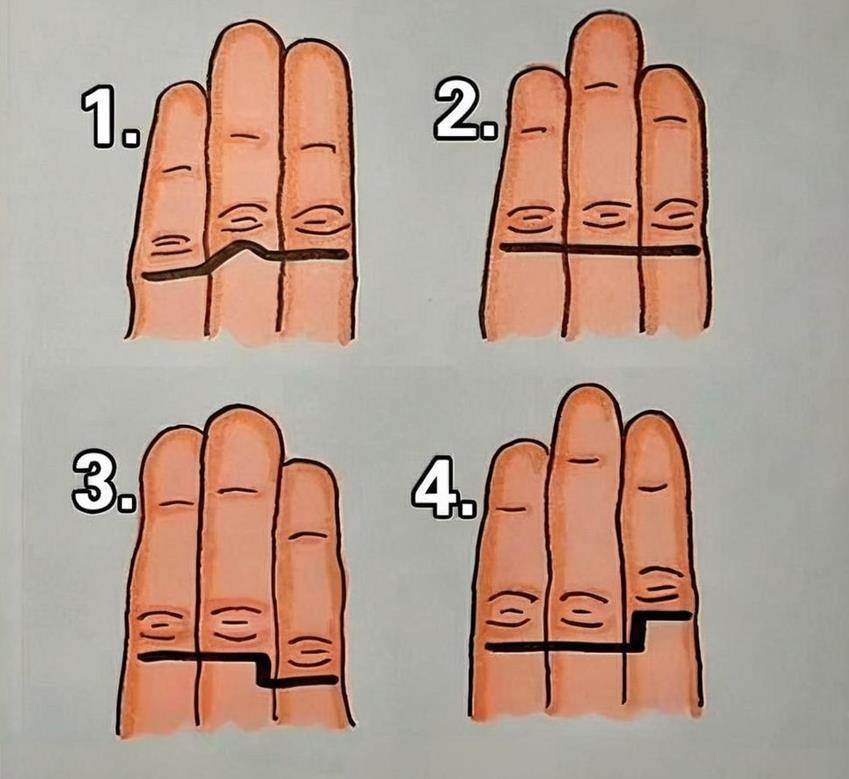 1.

2.

3.

4.